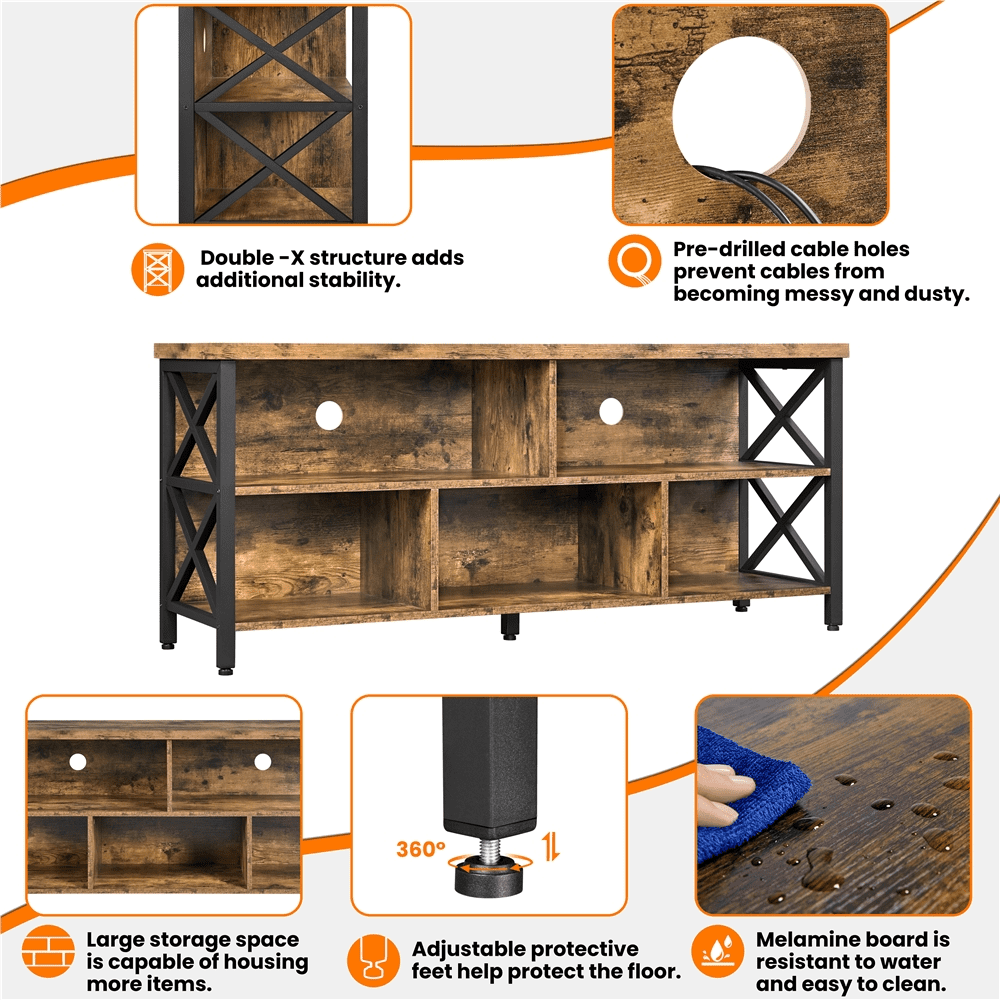 Double -X structure adds additional stability.

Pre-drilled cable holes prevent cables from becoming messy and dusty.

360°

Large storage space is capable of housing more items.

Adjustable protective feet help protect the floor.

Melamine board is resistant to water and easy to clean.